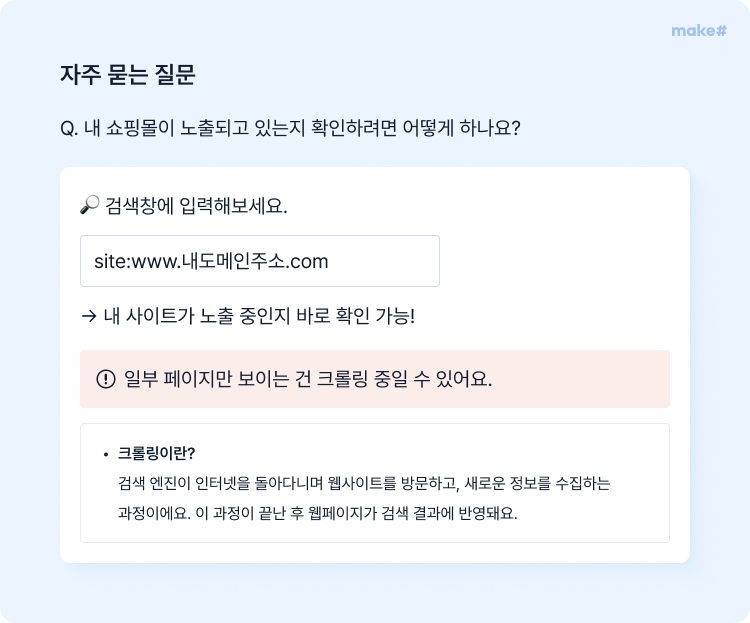 make#

자주 묻는 질문

Q. 내 쇼핑몰이 노출되고 있는지 확인하려면 어떻게 하나요?

검색창에 입력해보세요.

site:www.내도메인주소.com

→ 내 사이트가 노출 중인지 바로 확인 가능!

일부 페이지만 보이는 건 크롤링 중일 수 있어요.

• 크롤링이란?
검색 엔진이 인터넷을 돌아다니며 웹사이트를 방문하고, 새로운 정보를 수집하는 과정이에요. 이 과정이 끝난 후 웹페이지가 검색 결과에 반영돼요.